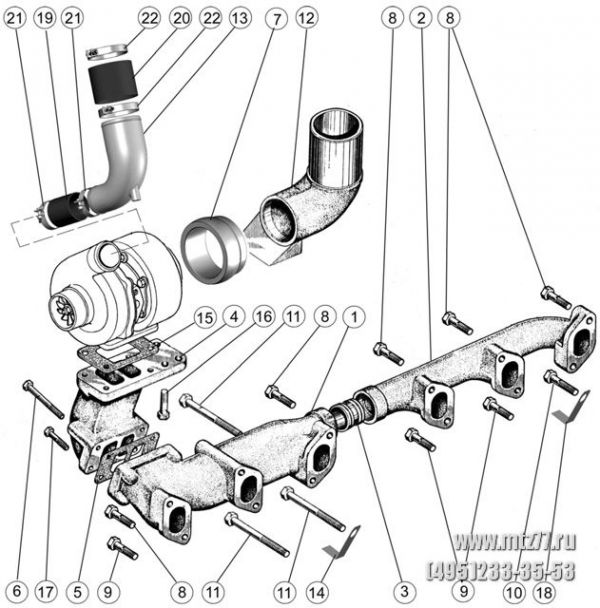 21 19 21 22 20 22 13 7 12 8 2 8

15 4 16 11 8 1

6 17 5 9 8 11 11 14 3 9 10 18

www.mtz77.ru
(495)233-35-53