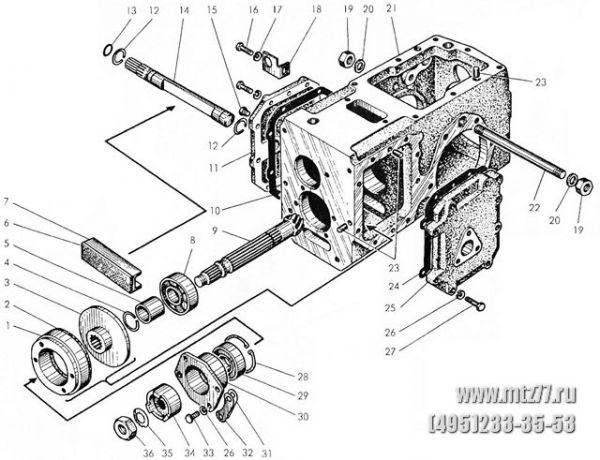 13 12 14 15 16 17 18 19 20 21
23
12
11
10
22
20
19
7
6
5
4
3
2
1
8
9
23
24
25
26
27
28
29
30
36 35 34 33 26 32 31
www.mtz77.ru
(495)233-35-53